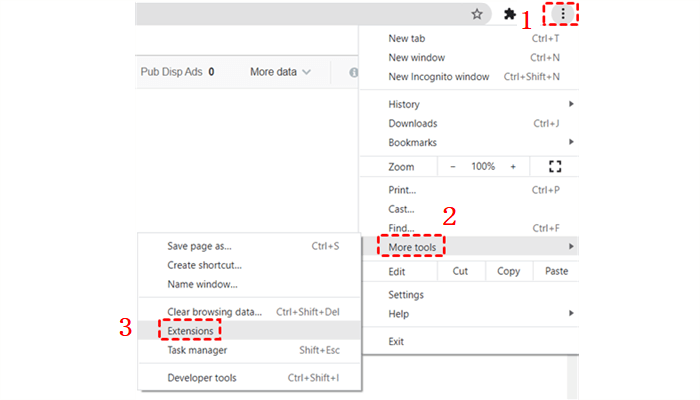 1

Pub Disp Ads 0
More data

New tab Ctrl+T
New window Ctrl+N
New Incognito window Ctrl+Shift+N

History
Downloads Ctrl+J
Bookmarks

Zoom − 100% +

Print... Ctrl+P
Cast...
Find... Ctrl+F
2
More tools

Edit Cut Copy Paste

Settings
Help

Exit

Save page as... Ctrl+S
Create shortcut...
Name window...

Clear browsing data... Ctrl+Shift+Del
3
Extensions
Task manager Shift+Esc

Developer tools Ctrl+Shift+I